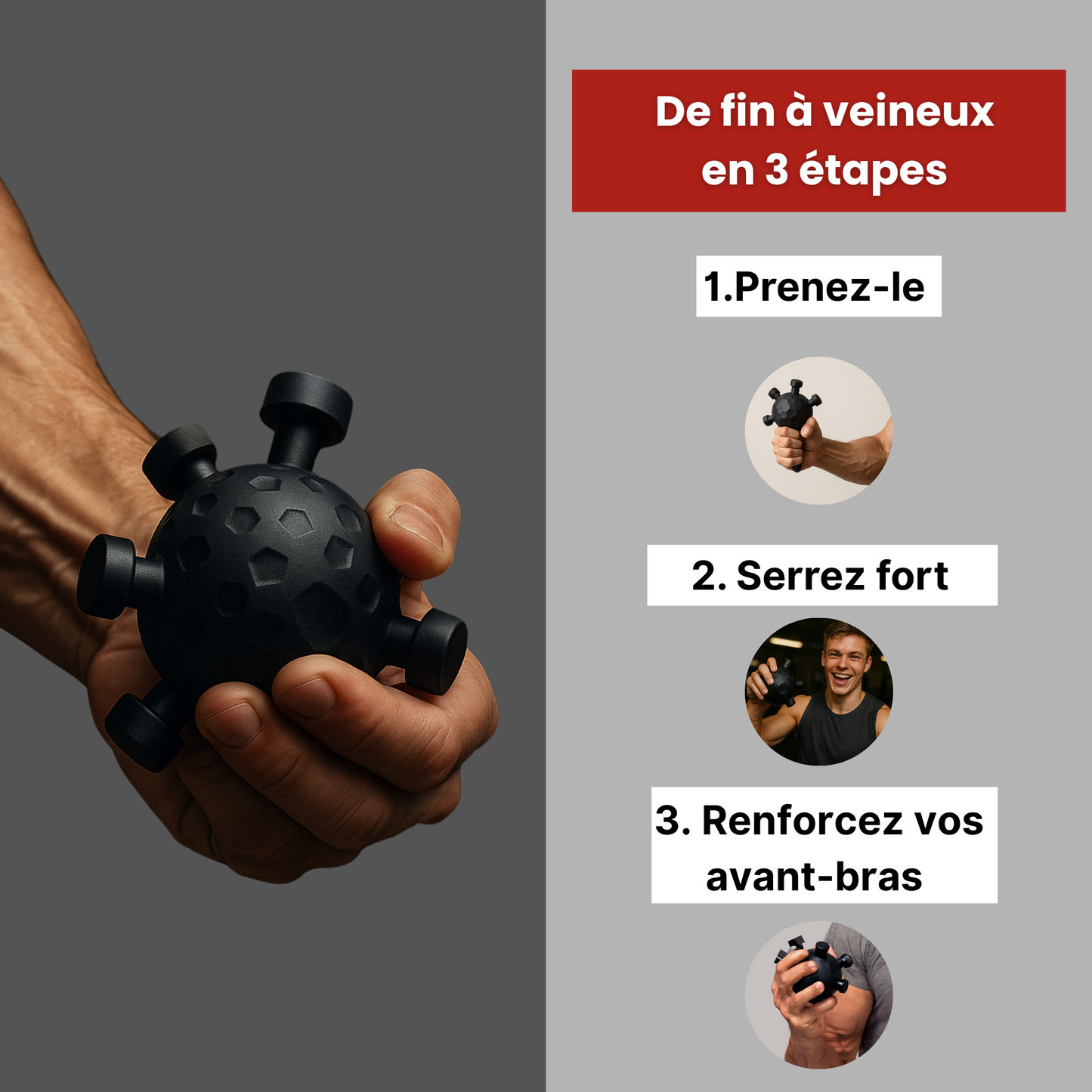 De fin à veineux en 3 étapes

1.Prenez-le

2. Serrez fort

3. Renforcez vos avant-bras